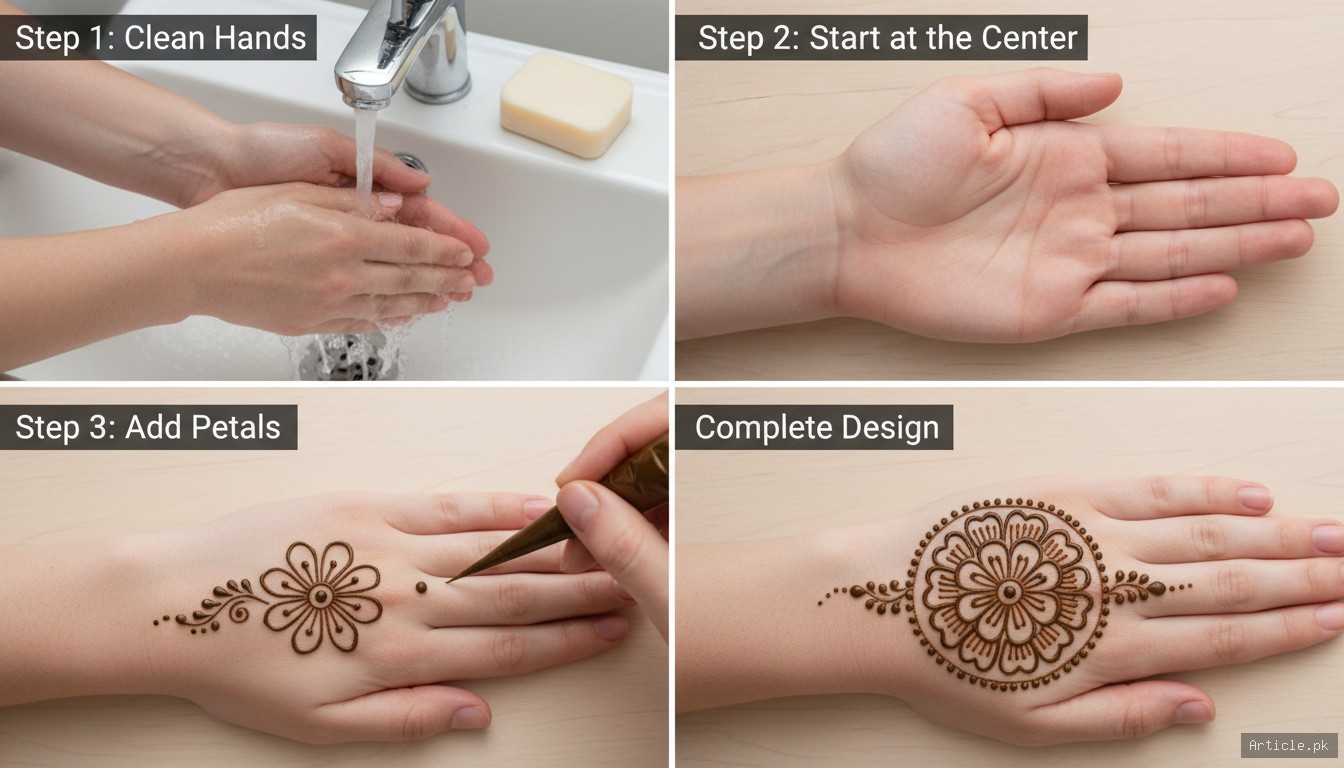 Step 1: Clean Hands

Step 2: Start at the Center

Step 3: Add Petals

Complete Design

Article.pk